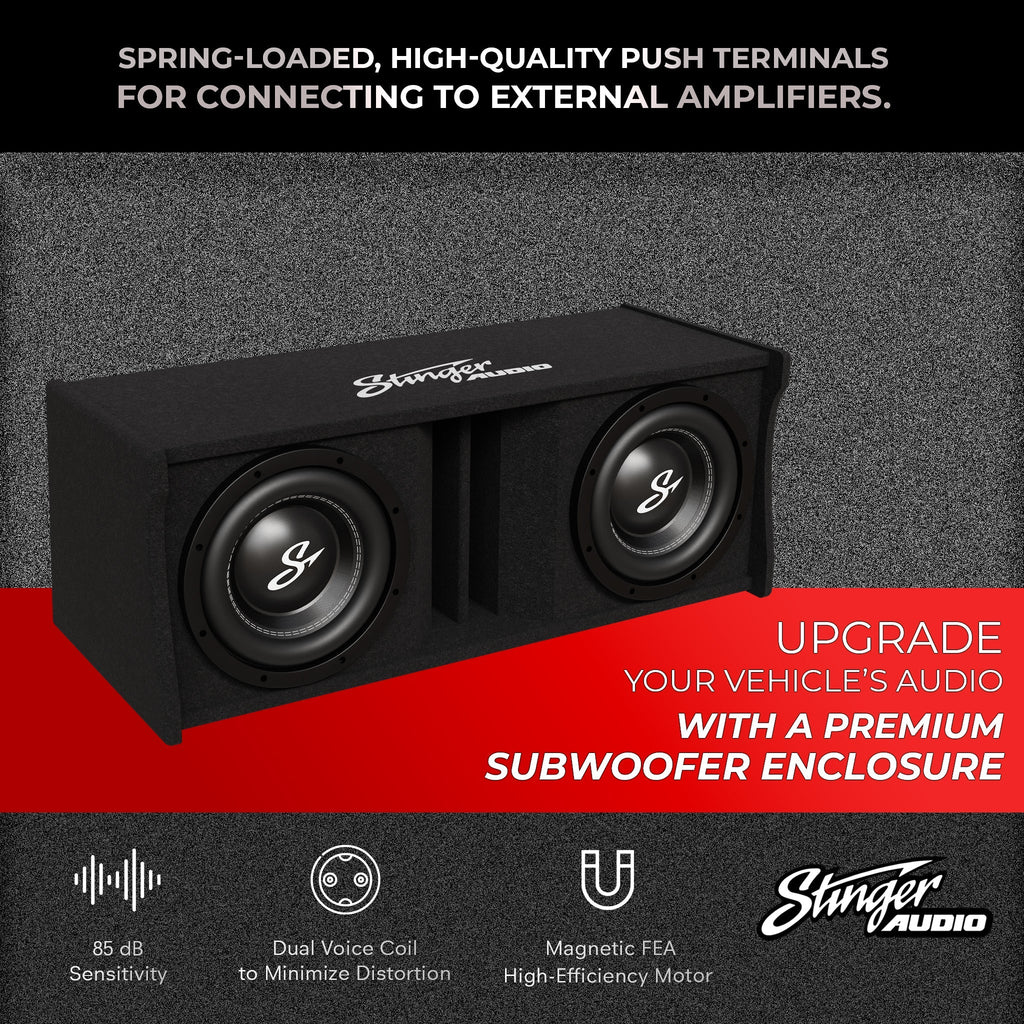 SPRING-LOADED, HIGH-QUALITY PUSH TERMINALS FOR CONNECTING TO EXTERNAL AMPLIFIERS.

Stinger AUDIO

S

S

UPGRADE
YOUR VEHICLE'S AUDIO
WITH A PREMIUM
SUBWOOFER ENCLOSURE

85 dB
Sensitivity

Dual Voice Coil
to Minimize Distortion

Magnetic FEA
High-Efficiency Motor

Stinger AUDIO